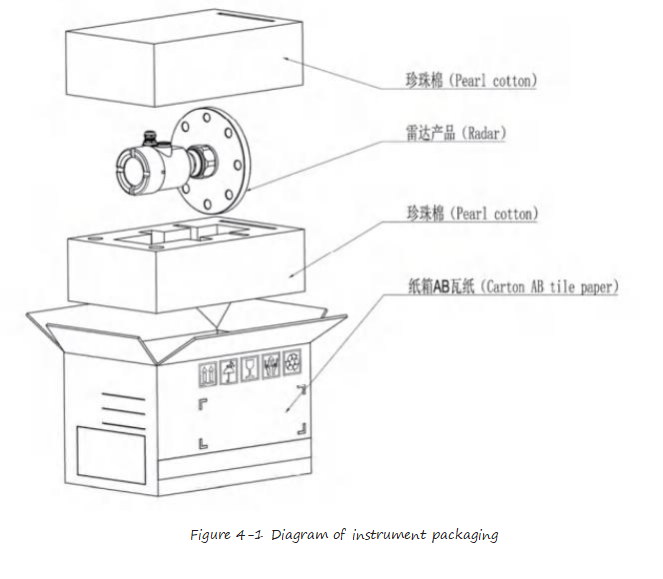 珍珠棉 (Pearl cotton)

雷达产品 (Radar)

珍珠棉 (Pearl cotton)

纸箱AB瓦纸 (Carton AB tile paper)

Figure 4-1 Diagram of instrument packaging